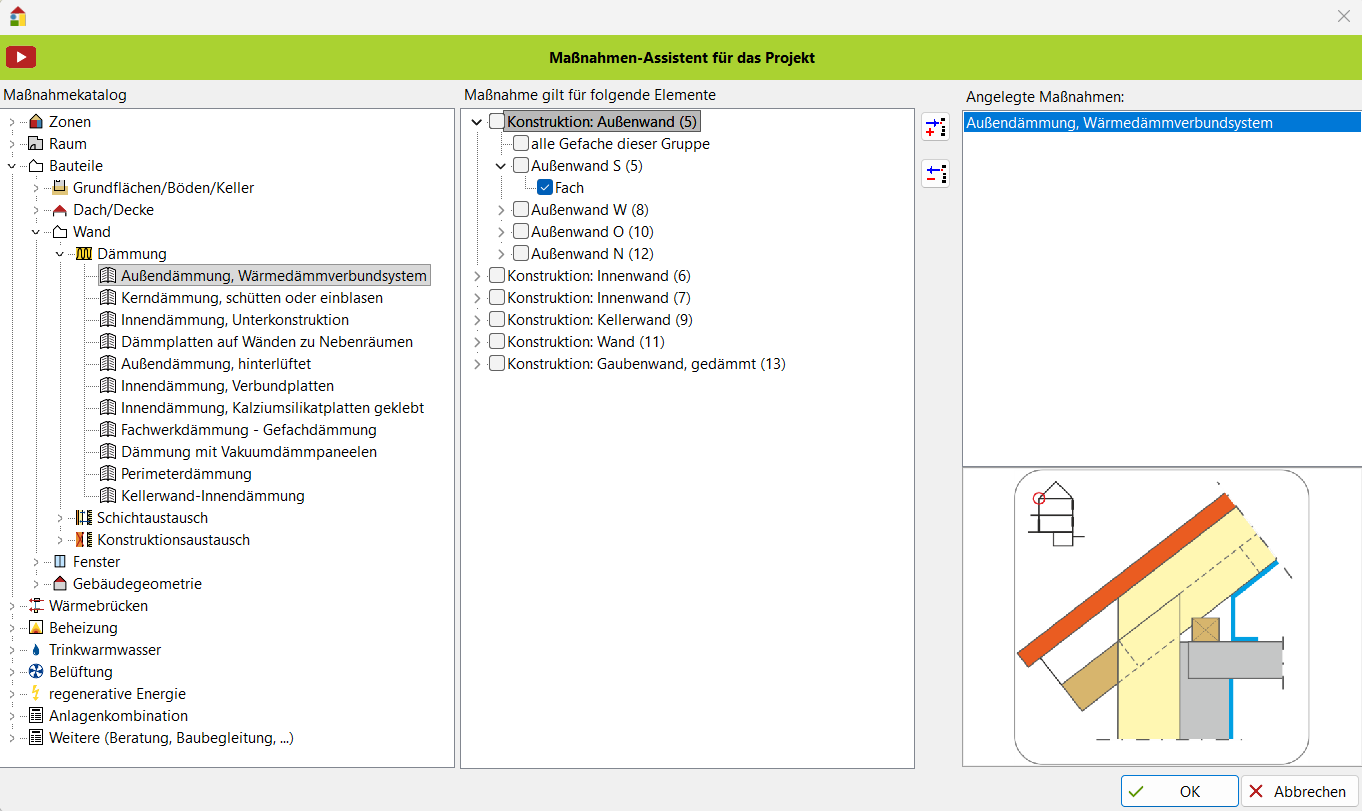 Maßnahmen-Assistent für das Projekt

Maßnahmekatalog

Zonen
Raum
Bauteile
Grundflächen/Böden/Keller
Dach/Decke
Wand
Dämmung
Außendämmung, Wärmedämmverbundsystem
Kerndämmung, schütten oder einblasen
Innendämmung, Unterkonstruktion
Dämmplatten auf Wänden zu Nebenräumen
Außendämmung, hinterlüftet
Innendämmung, Verbundplatten
Innendämmung, Kalziumsilikatplatten geklebt
Fachwerkdämmung - Gefachdämmung
Dämmung mit Vakuumdämmpaneelen
Perimeterdämmung
Kellerwand-Innendämmung
Schichtaustausch
Konstruktionsaustausch
Fenster
Gebäudegeometrie
Wärmebrücken
Beheizung
Trinkwarmwasser
Belüftung
regenerative Energie
Anlagenkombination
Weitere (Beratung, Baubegleitung, ...)

Maßnahme gilt für folgende Elemente

Konstruktion: Außenwand (5)
alle Gefache dieser Gruppe
Außenwand S (5)
Fach
Außenwand W (8)
Außenwand O (10)
Außenwand N (12)
Konstruktion: Innenwand (6)
Konstruktion: Innenwand (7)
Konstruktion: Kellerwand (9)
Konstruktion: Wand (11)
Konstruktion: Gaubenwand, gedämmt (13)

Angelegte Maßnahmen:

Außendämmung, Wärmedämmverbundsystem

OK
Abbrechen